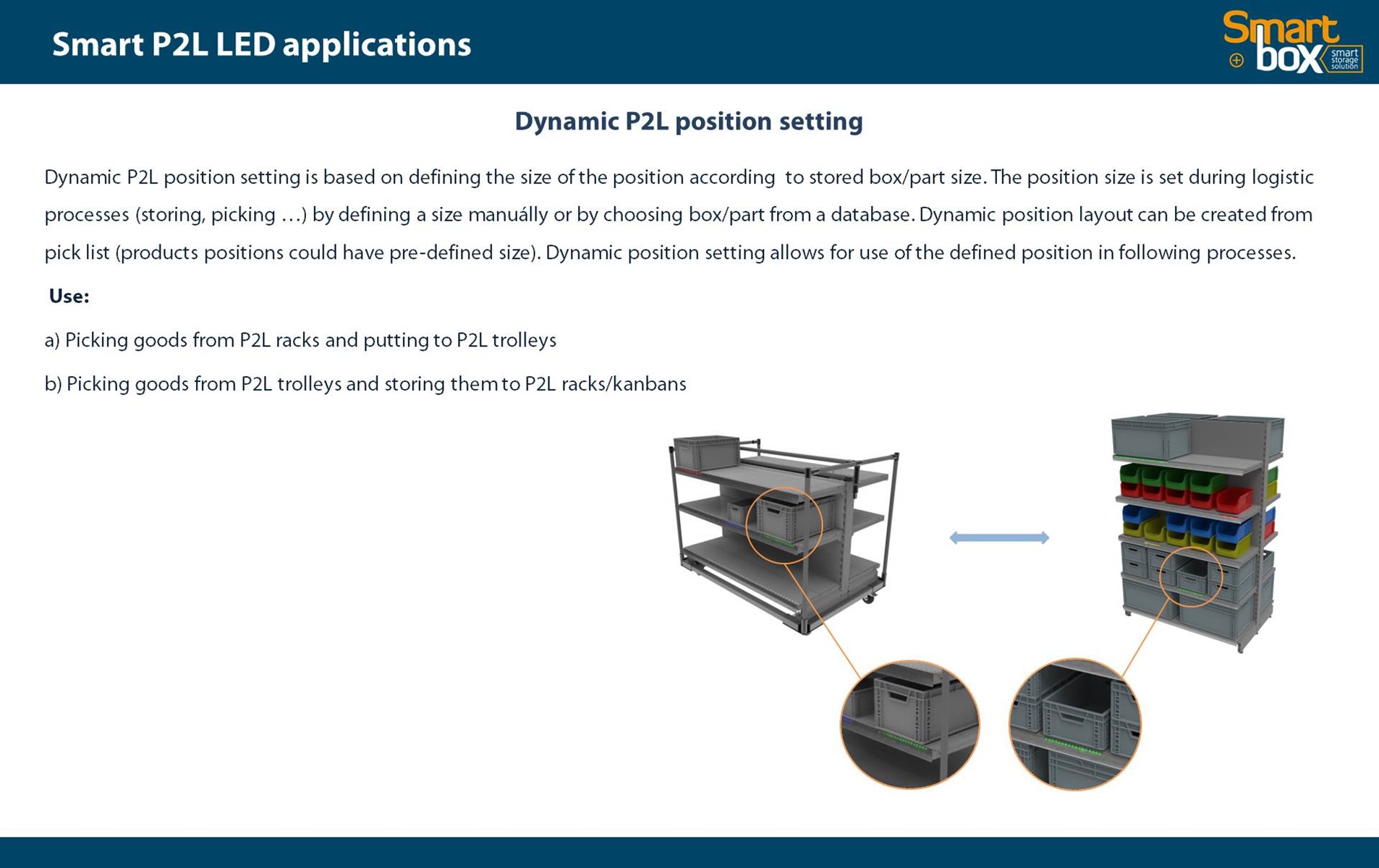 Smart P2L LED applications

Smart box smart storage solution

Dynamic P2L position setting

Dynamic P2L position setting is based on defining the size of the position according to stored box/part size. The position size is set during logistic processes (storing, picking …) by defining a size manuálly or by choosing box/part from a database. Dynamic position layout can be created from pick list (products positions could have pre-defined size). Dynamic position setting allows for use of the defined position in following processes.

Use:

a) Picking goods from P2L racks and putting to P2L trolleys

b) Picking goods from P2L trolleys and storing them to P2L racks/kanbans