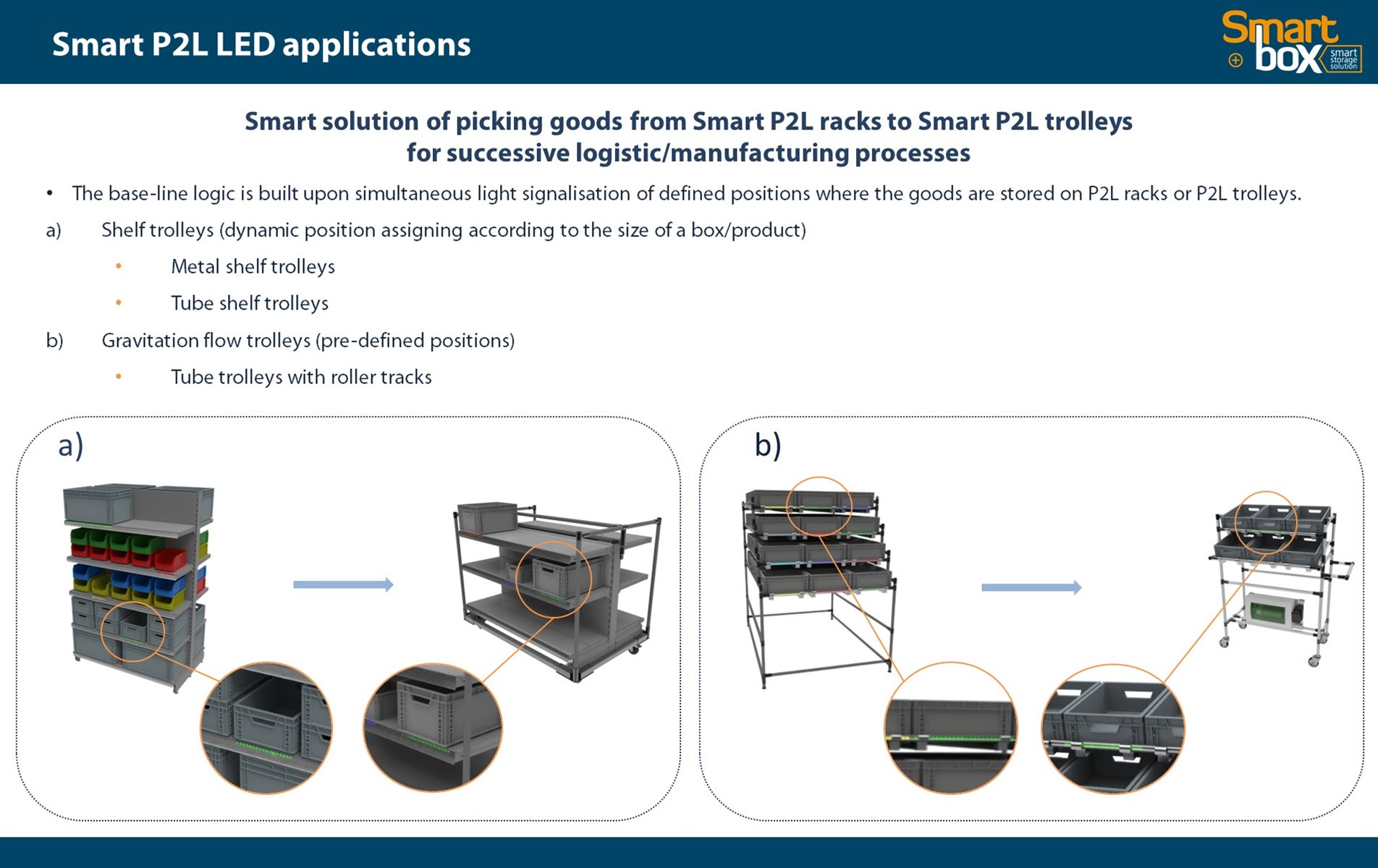 Smart P2L LED applications

Smart box smart storage solution

Smart solution of picking goods from Smart P2L racks to Smart P2L trolleys for successive logistic/manufacturing processes

• The base-line logic is built upon simultaneous light signalisation of defined positions where the goods are stored on P2L racks or P2L trolleys.

a) Shelf trolleys (dynamic position assigning according to the size of a box/product)

• Metal shelf trolleys

• Tube shelf trolleys

b) Gravitation flow trolleys (pre-defined positions)

• Tube trolleys with roller tracks

a)

b)