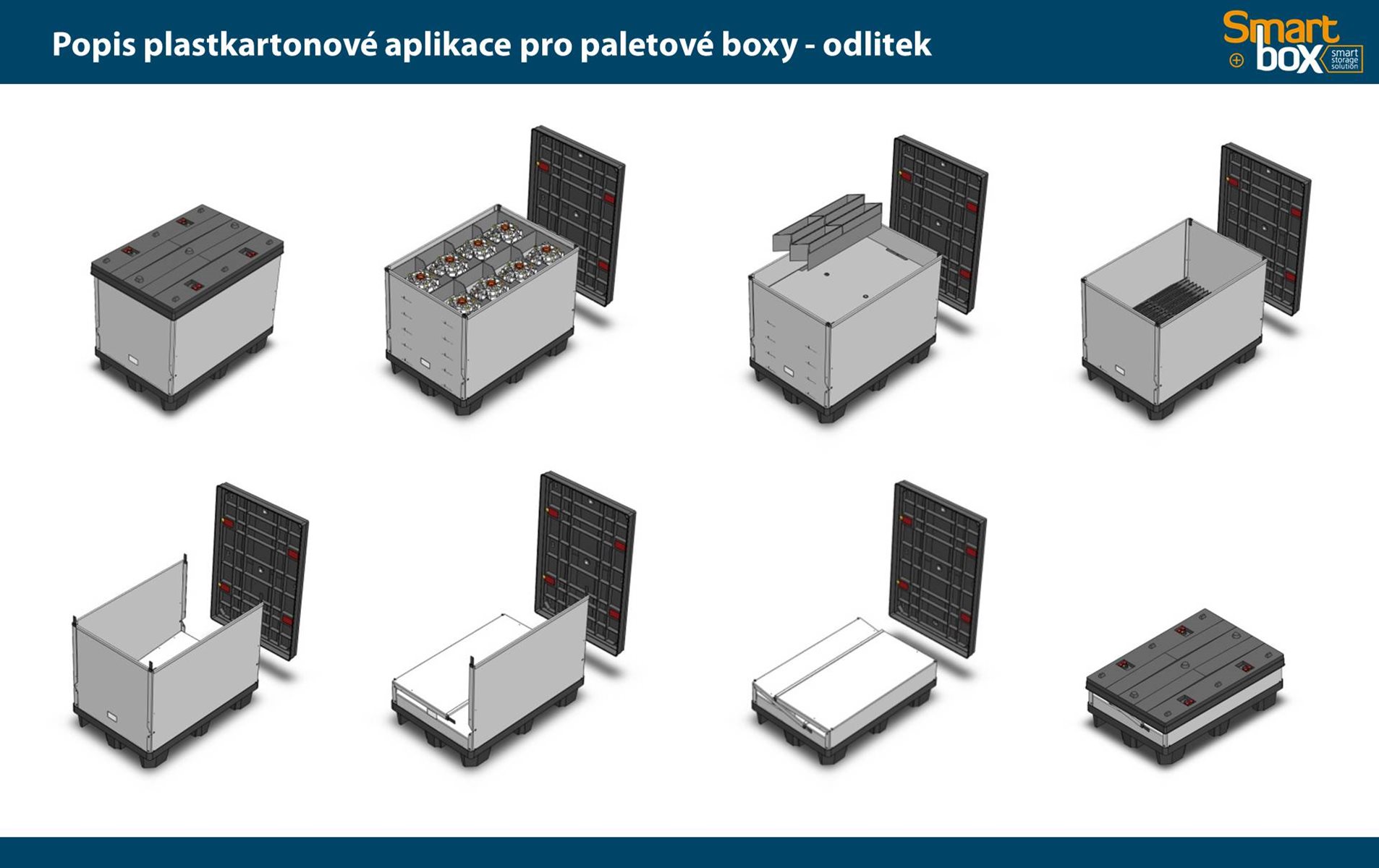 Popis plastkartonové aplikace pro paletové boxy - odlitek

Smart box smart storage solution