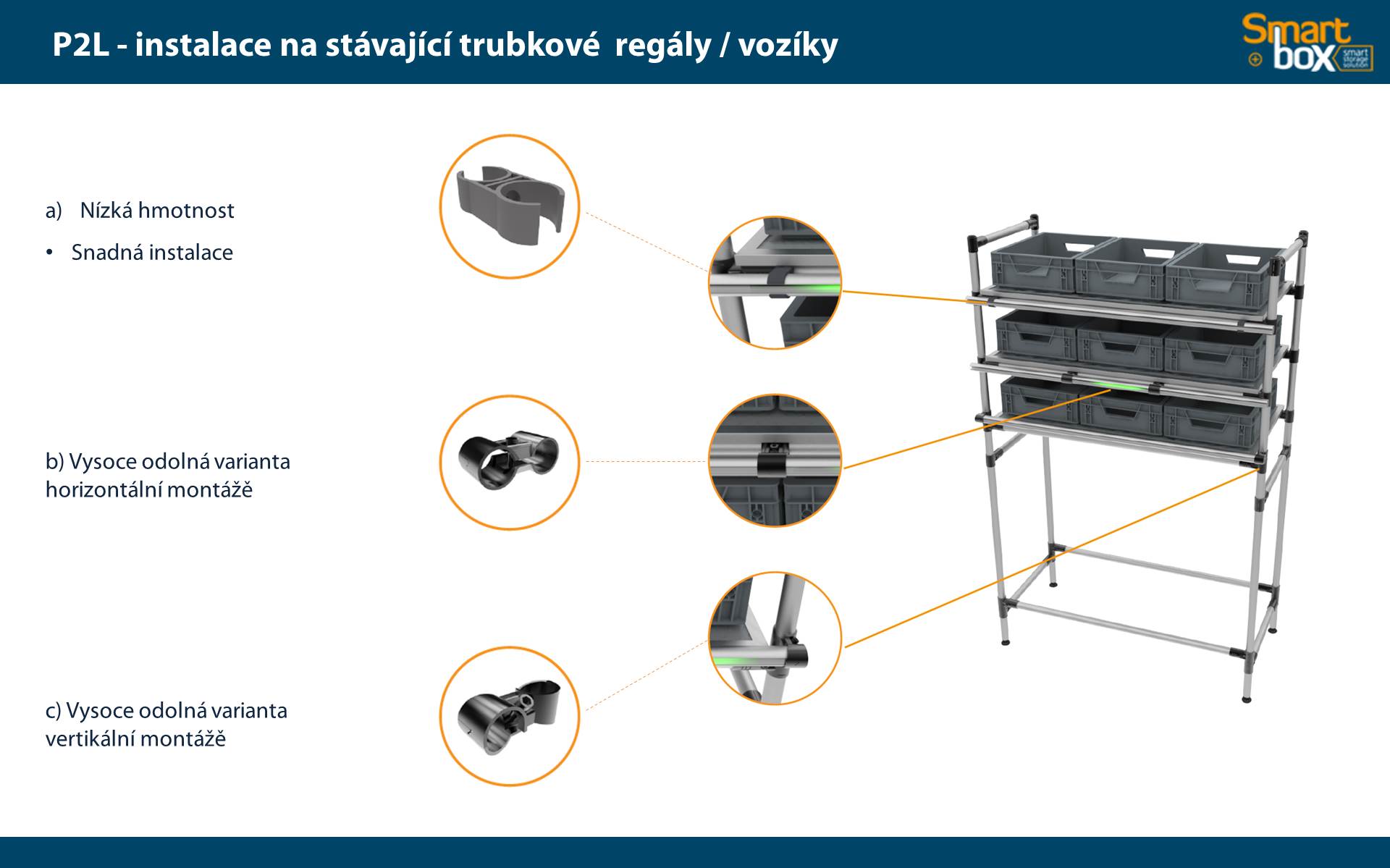 P2L - instalace na stávající trubkové regály / vozíky

Smart box smart storage solution

a) Nízká hmotnost

• Snadná instalace

b) Vysoce odolná varianta horizontální montážě

c) Vysoce odolná varianta vertikální montážě