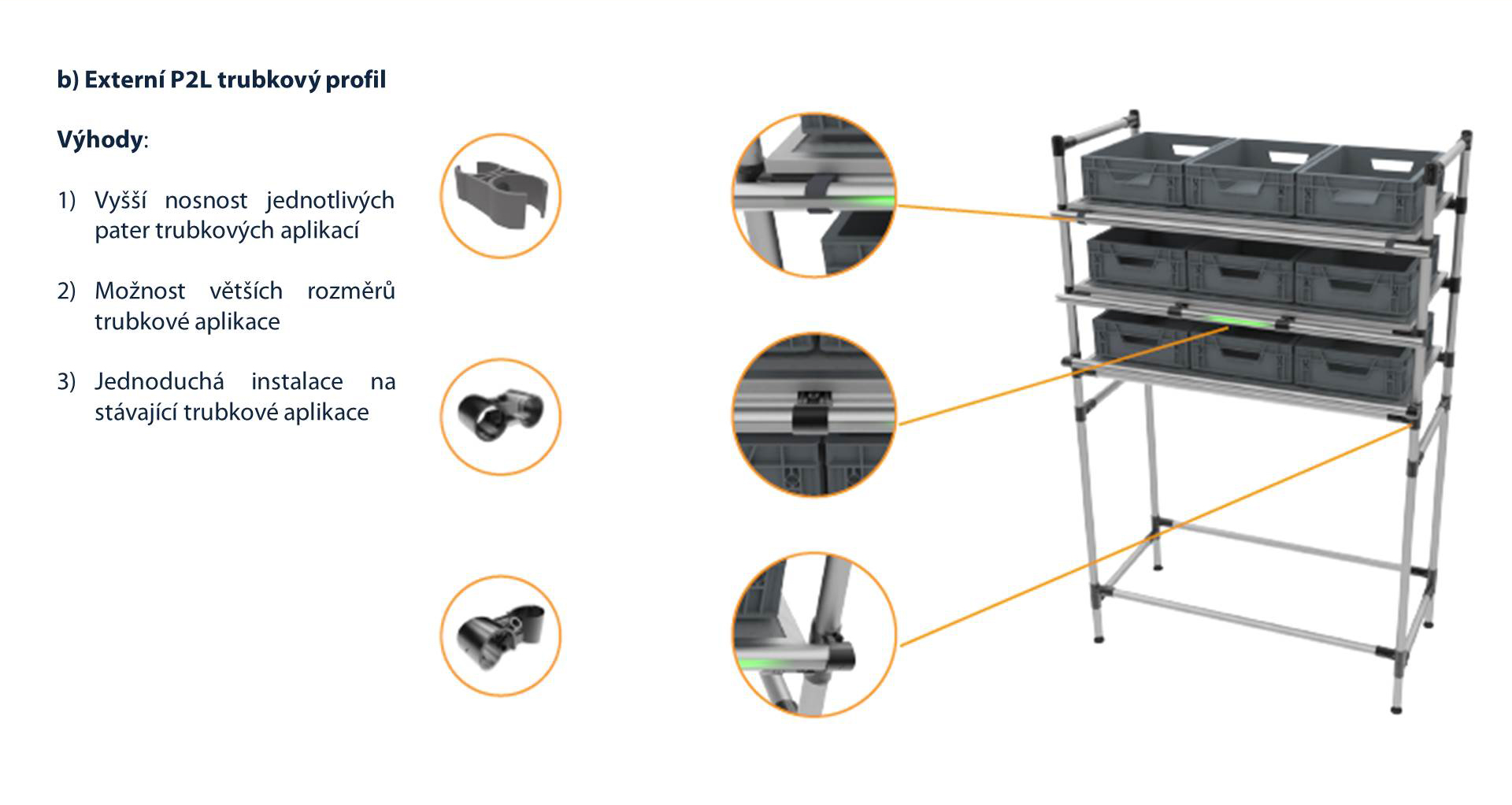 b) Externí P2L trubkový profil

Výhody:

1) Vyšší nosnost jednotlivých pater trubkových aplikací

2) Možnost větších rozměrů trubkové aplikace

3) Jednoduchá instalace na stávající trubkové aplikace