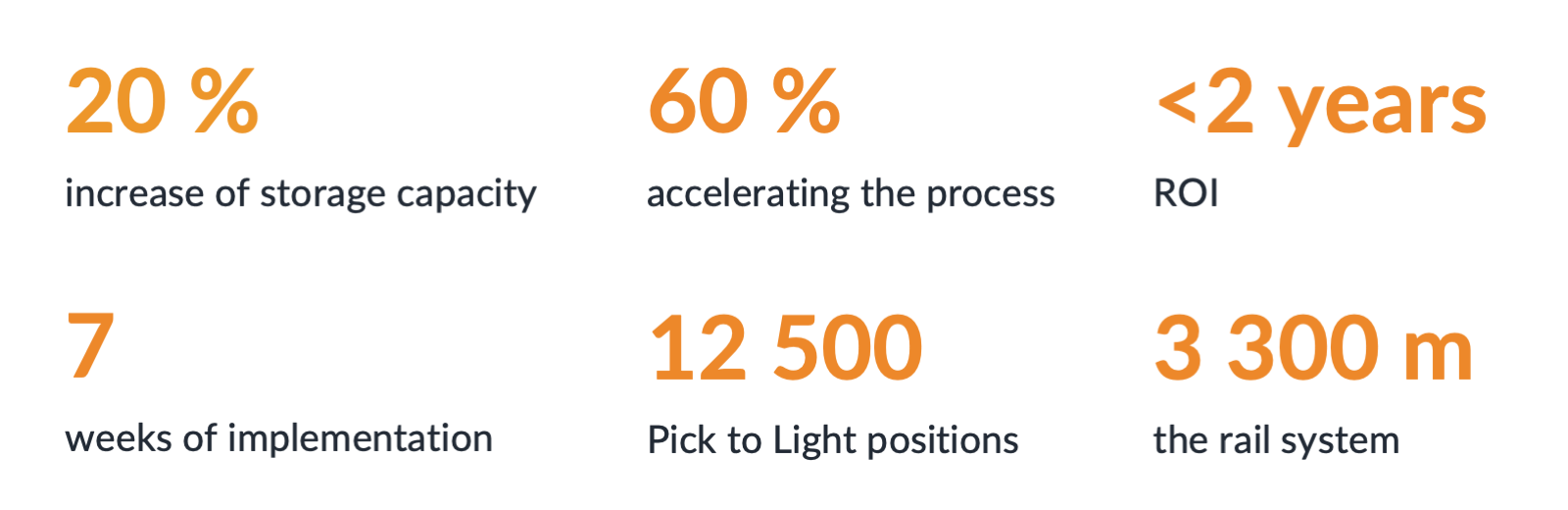 20 %

increase of storage capacity

60 %

accelerating the process

<2 years

ROI

7

weeks of implementation

12 500

Pick to Light positions

3 300 m

the rail system